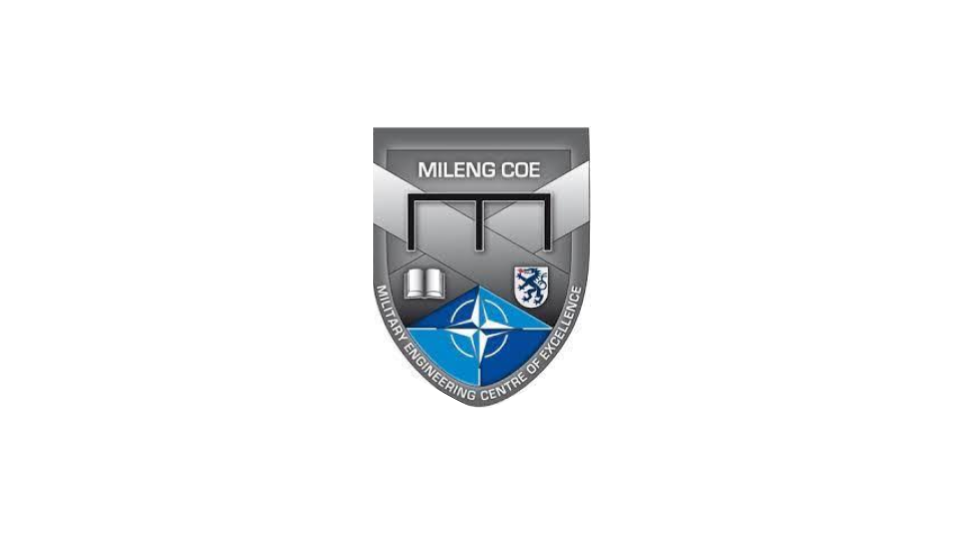 MILENG COE

MILITARY ENGINEERING CENTRE OF EXCELLENCE